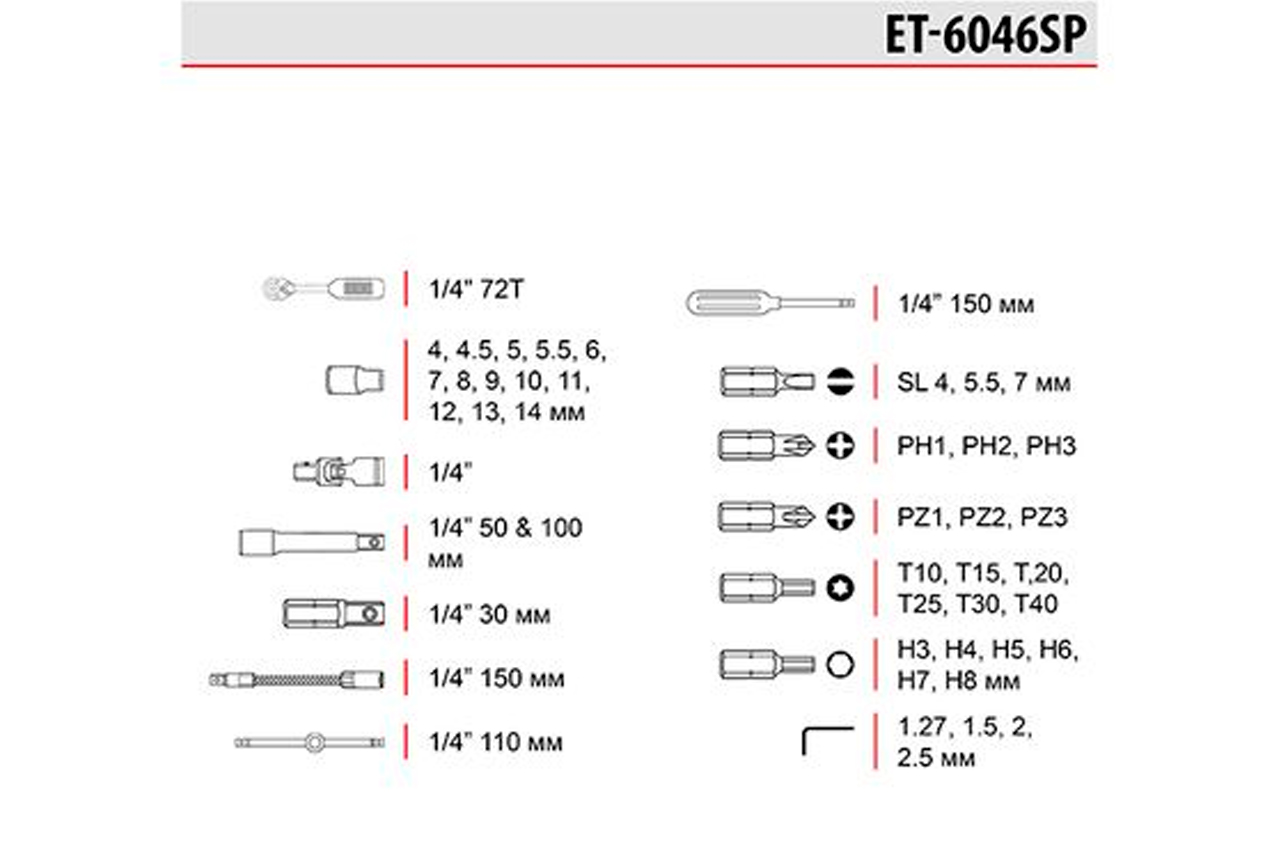 ET-6046SP

1/4" 72T

4, 4.5, 5, 5.5, 6, 7, 8, 9, 10, 11, 12, 13, 14 мм

1/4"

1/4" 50 & 100 мм

1/4" 30 мм

1/4" 150 мм

1/4" 110 мм

1/4" 150 мм

SL 4, 5.5, 7 мм

PH1, PH2, PH3

PZ1, PZ2, PZ3

T10, T15, T,20, T25, T30, T40

H3, H4, H5, H6, H7, H8 мм

1.27, 1.5, 2, 2.5 мм