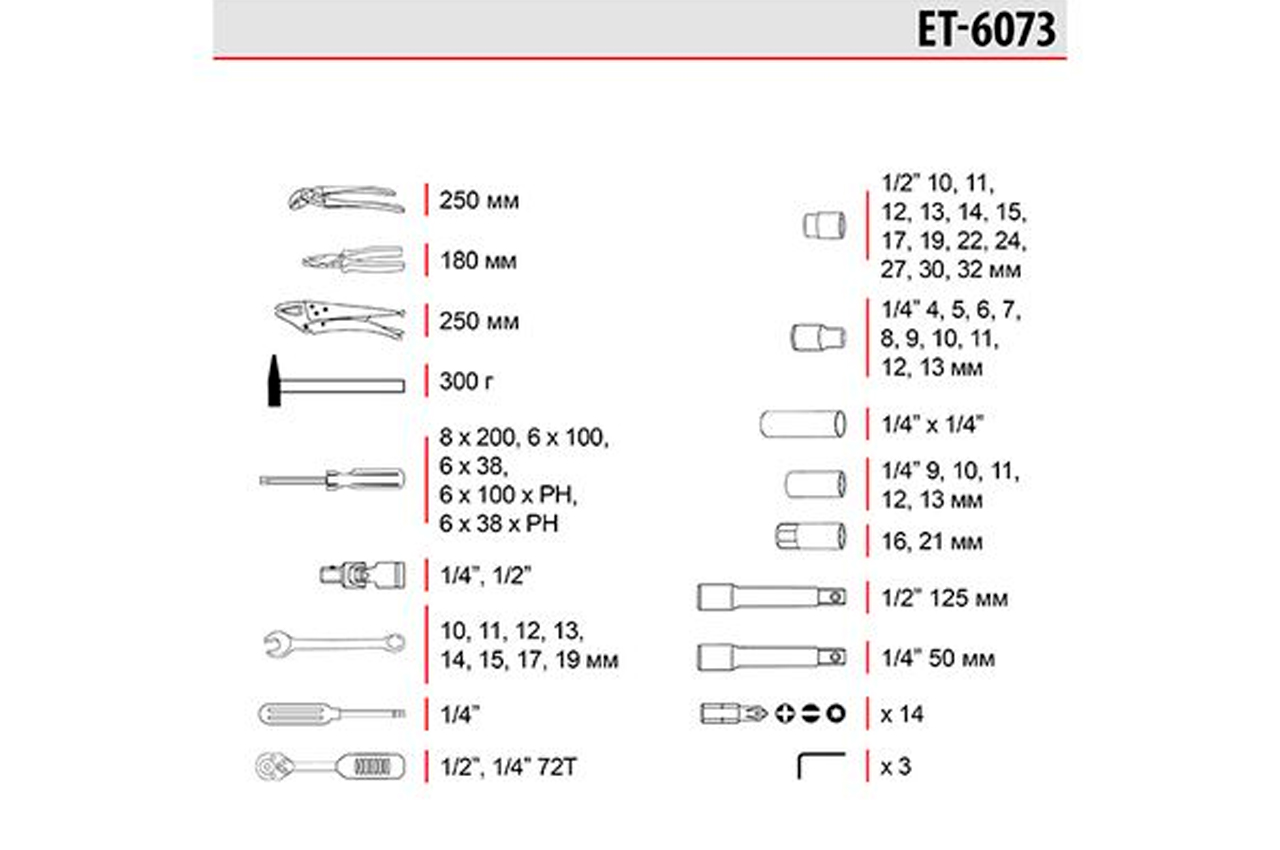 ET-6073

250 мм

180 мм

250 мм

300 г

8 x 200, 6 x 100, 6 x 38, 6 x 100 x PH, 6 x 38 x PH

1/4", 1/2"

10, 11, 12, 13, 14, 15, 17, 19 мм

1/4"

1/2", 1/4" 72T

1/2" 10, 11, 12, 13, 14, 15, 17, 19, 22, 24, 27, 30, 32 мм

1/4" 4, 5, 6, 7, 8, 9, 10, 11, 12, 13 мм

1/4" x 1/4"

1/4" 9, 10, 11, 12, 13 мм

16, 21 мм

1/2" 125 мм

1/4" 50 мм

x 14

x 3