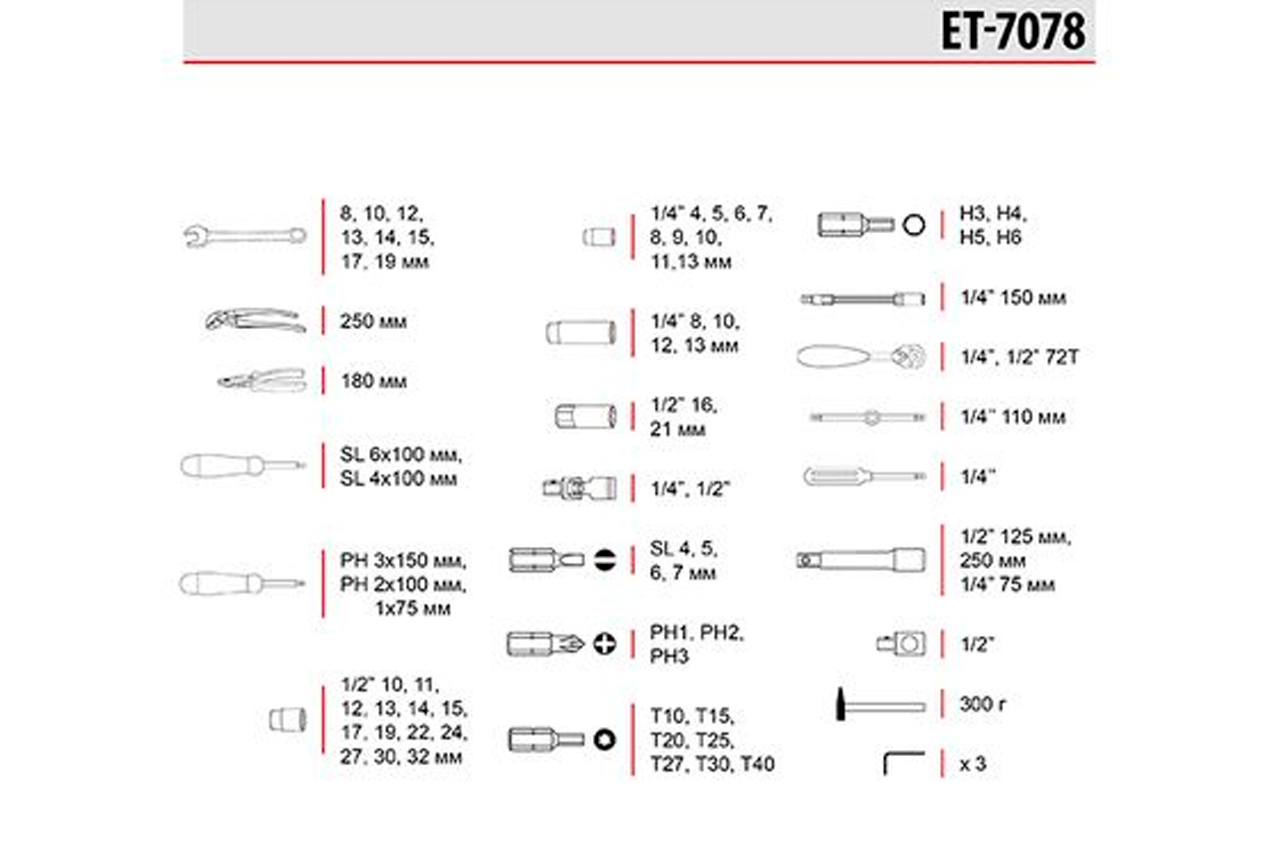 ET-7078

8, 10, 12, 13, 14, 15, 17, 19 мм

250 мм

180 мм

SL 6x100 мм, SL 4x100 мм

PH 3x150 мм, PH 2x100 мм, 1x75 мм

1/2" 10, 11, 12, 13, 14, 15, 17, 19, 22, 24, 27, 30, 32 мм

1/4" 4, 5, 6, 7, 8, 9, 10, 11,13 мм

1/4" 8, 10, 12, 13 мм

1/2" 16, 21 мм

1/4", 1/2"

SL 4, 5, 6, 7 мм

PH1, PH2, PH3

T10, T15, T20, T25, T27, T30, T40

H3, H4, H5, H6

1/4" 150 мм

1/4", 1/2" 72T

1/4" 110 мм

1/4"

1/2" 125 мм, 250 мм 1/4" 75 мм

1/2"

300 г

x 3