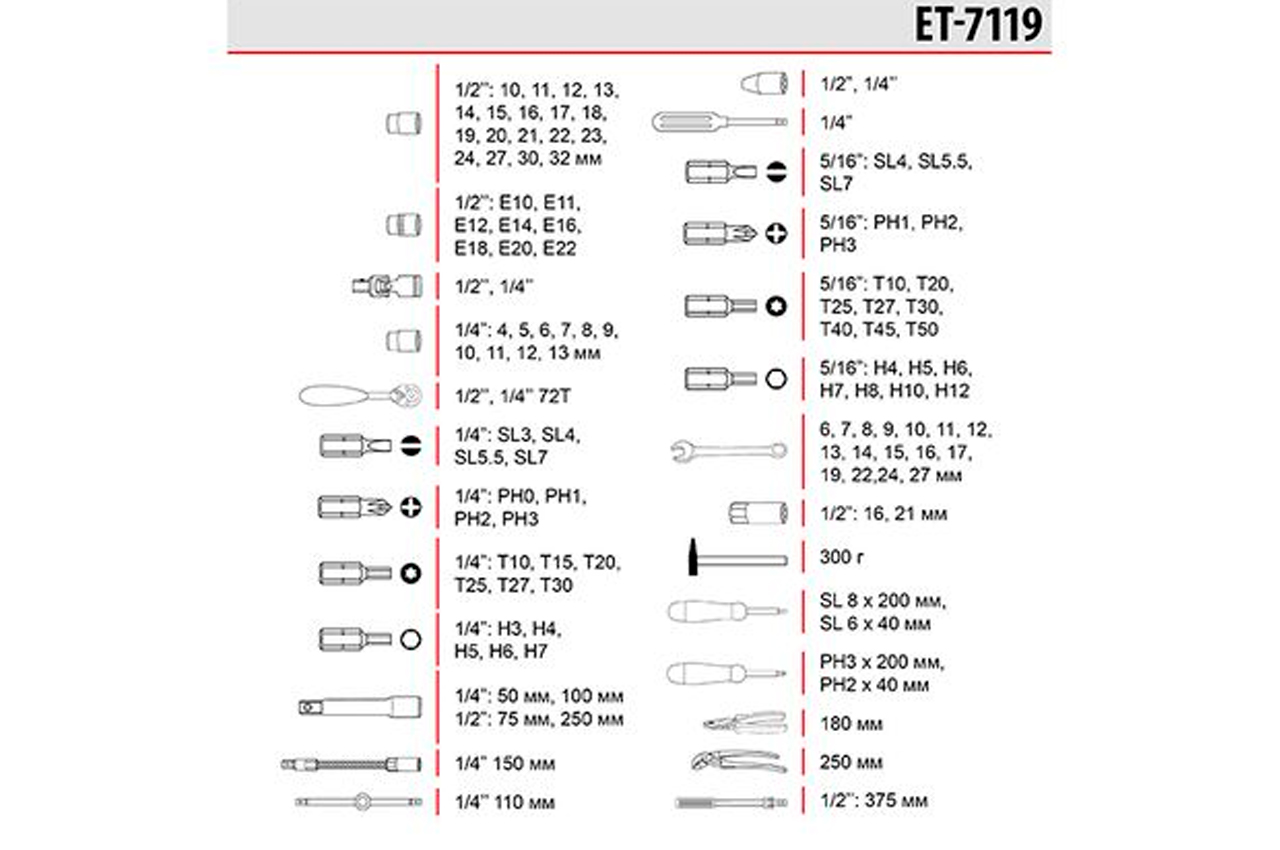 ET-7119

1/2'': 10, 11, 12, 13, 14, 15, 16, 17, 18, 19, 20, 21, 22, 23, 24, 27, 30, 32 мм

1/2'': E10, E11, E12, E14, E16, E18, E20, E22

1/2'', 1/4''

1/4'': 4, 5, 6, 7, 8, 9, 10, 11, 12, 13 мм

1/2'', 1/4'' 72T

1/4'': SL3, SL4, SL5.5, SL7

1/4'': PH0, PH1, PH2, PH3

1/4'': T10, T15, T20, T25, T27, T30

1/4'': H3, H4, H5, H6, H7

1/4'': 50 мм, 100 мм
1/2'': 75 мм, 250 мм

1/4'' 150 мм

1/4'' 110 мм

1/2'', 1/4''

1/4''

5/16'': SL4, SL5.5, SL7

5/16'': PH1, PH2, PH3

5/16'': T10, T20, T25, T27, T30, T40, T45, T50

5/16'': H4, H5, H6, H7, H8, H10, H12

6, 7, 8, 9, 10, 11, 12, 13, 14, 15, 16, 17, 19, 22,24, 27 мм

1/2'': 16, 21 мм

300 г

SL 8 x 200 мм, SL 6 x 40 мм

PH3 x 200 мм, PH2 x 40 мм

180 мм

250 мм

1/2'': 375 мм