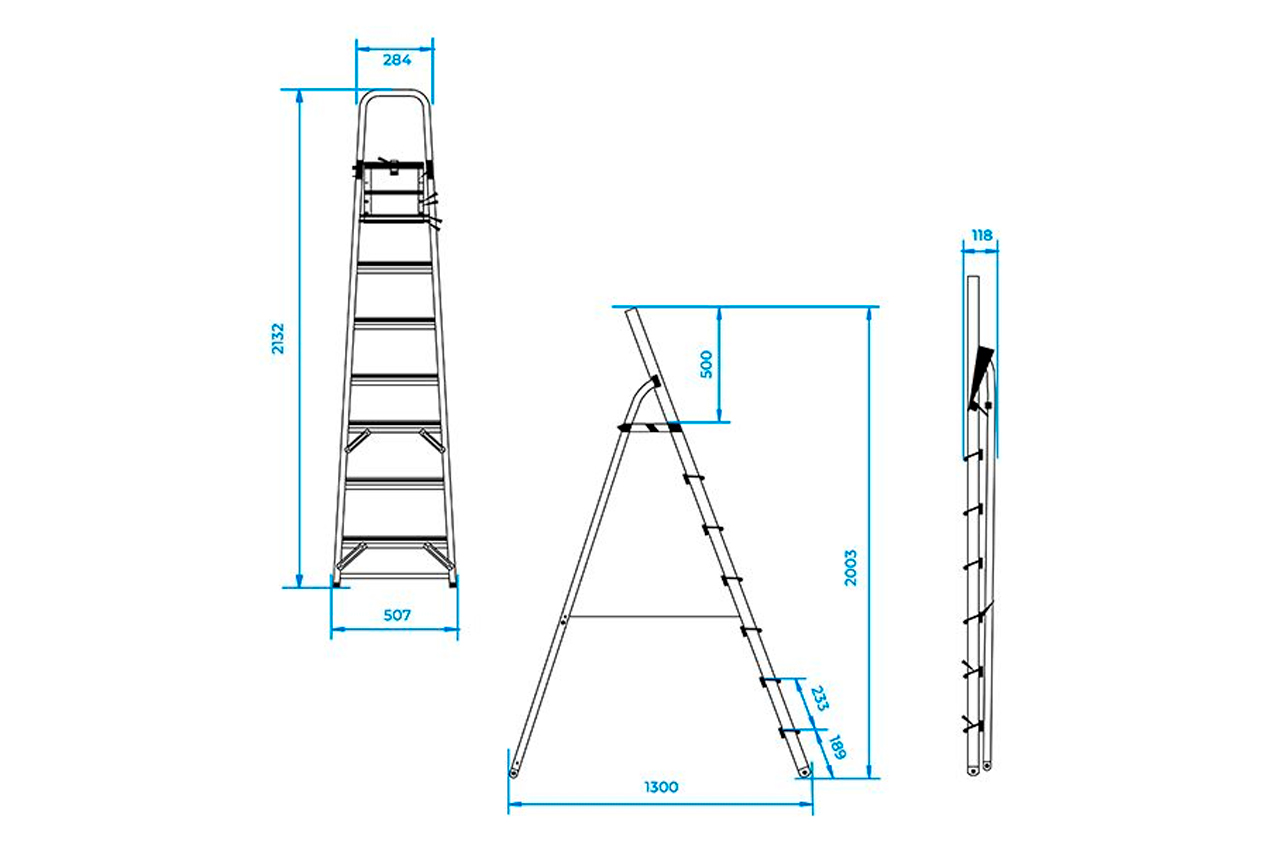 284
2132
507
500
2003
233
189
1300
118