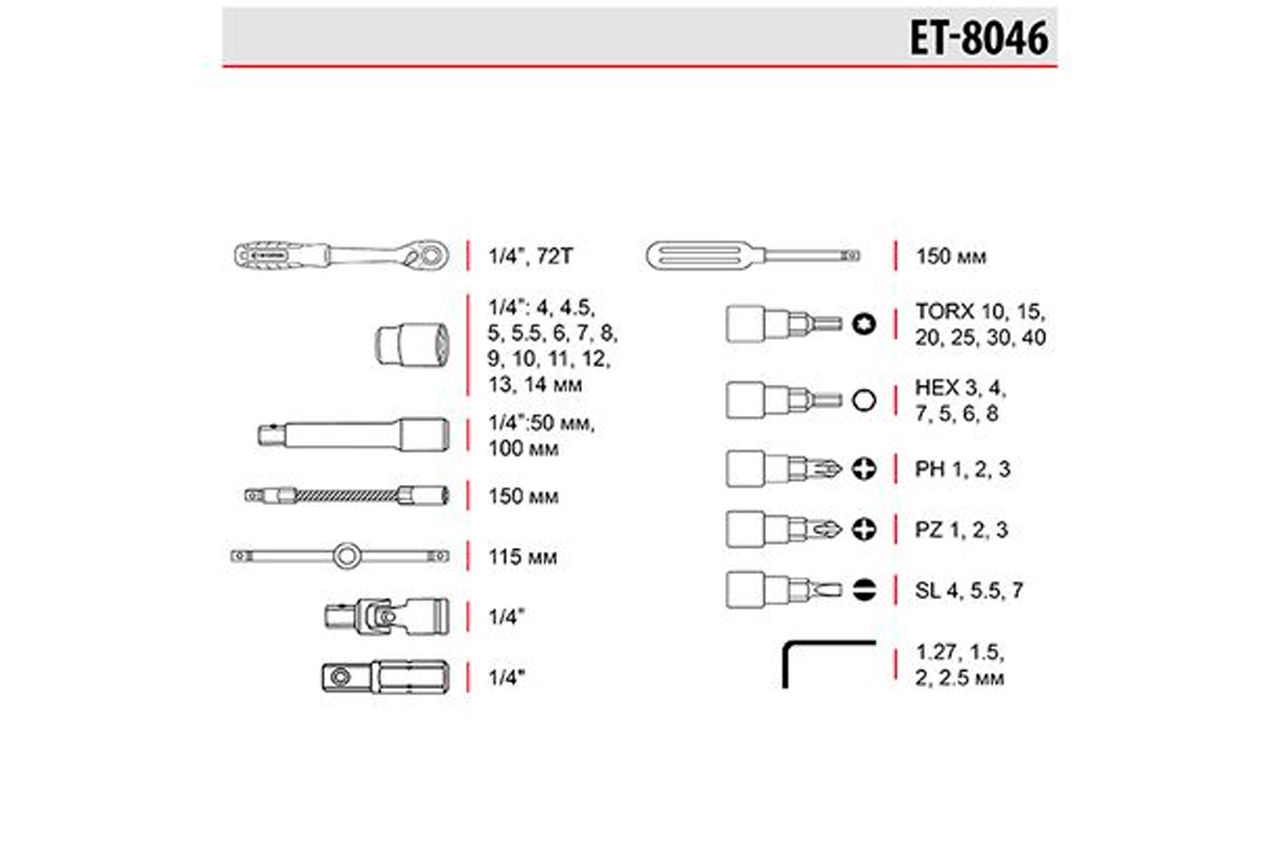 ET-8046

1/4", 72T

1/4": 4, 4.5, 5, 5.5, 6, 7, 8, 9, 10, 11, 12, 13, 14 мм

1/4":50 мм, 100 мм

150 мм

115 мм

1/4"

1/4"

150 мм

TORX 10, 15, 20, 25, 30, 40

HEX 3, 4, 7, 5, 6, 8

PH 1, 2, 3

PZ 1, 2, 3

SL 4, 5.5, 7

1.27, 1.5, 2, 2.5 мм