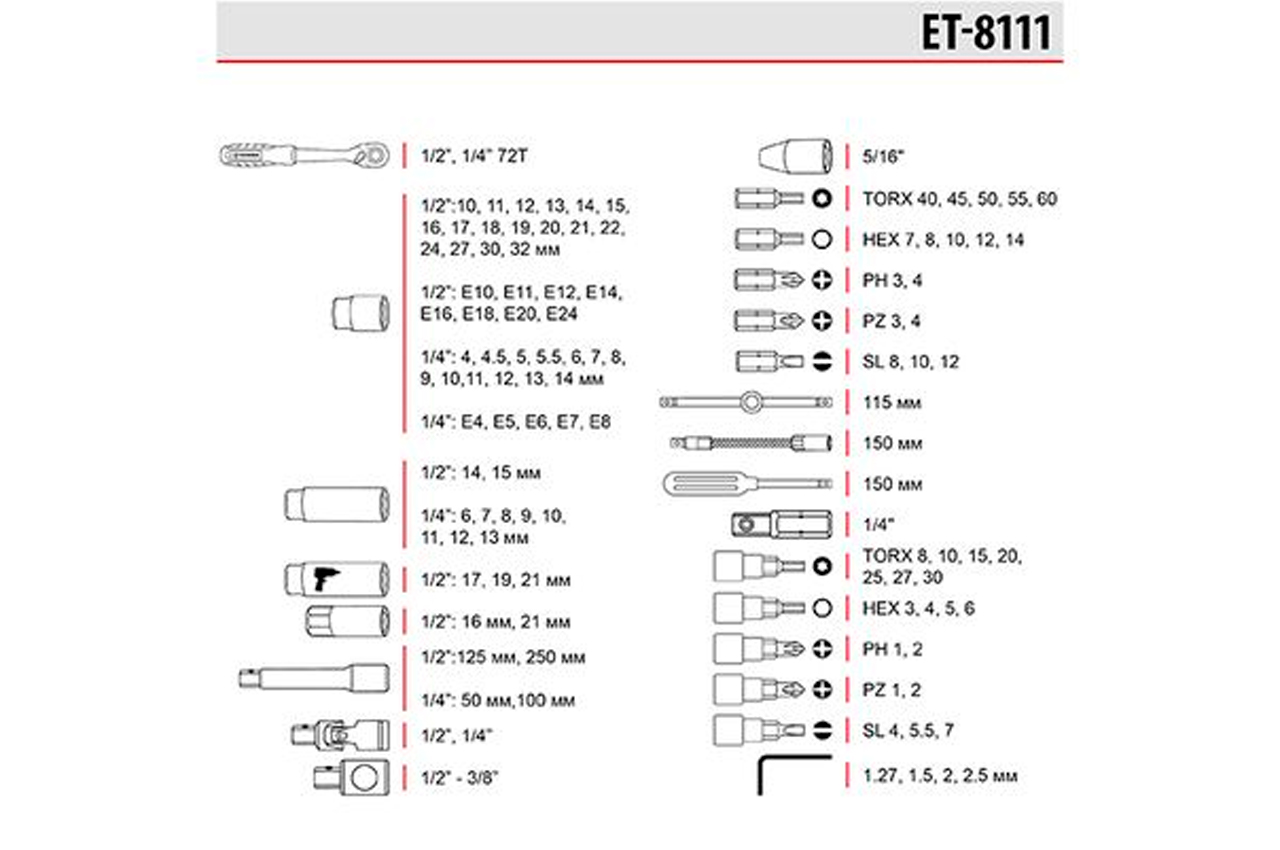 ET-8111

1/2", 1/4" 72T

1/2":10, 11, 12, 13, 14, 15, 16, 17, 18, 19, 20, 21, 22, 24, 27, 30, 32 мм

1/2": E10, E11, E12, E14, E16, E18, E20, E24

1/4": 4, 4.5, 5, 5.5, 6, 7, 8, 9, 10,11, 12, 13, 14 мм

1/4": E4, E5, E6, E7, E8

1/2": 14, 15 мм

1/4": 6, 7, 8, 9, 10, 11, 12, 13 мм

1/2": 17, 19, 21 мм

1/2": 16 мм, 21 мм

1/2":125 мм, 250 мм

1/4": 50 мм,100 мм

1/2", 1/4"

1/2" - 3/8"

5/16"

TORX 40, 45, 50, 55, 60

HEX 7, 8, 10, 12, 14

PH 3, 4

PZ 3, 4

SL 8, 10, 12

115 мм

150 мм

150 мм

1/4"

TORX 8, 10, 15, 20, 25, 27, 30

HEX 3, 4, 5, 6

PH 1, 2

PZ 1, 2

SL 4, 5.5, 7

1.27, 1.5, 2, 2.5 мм