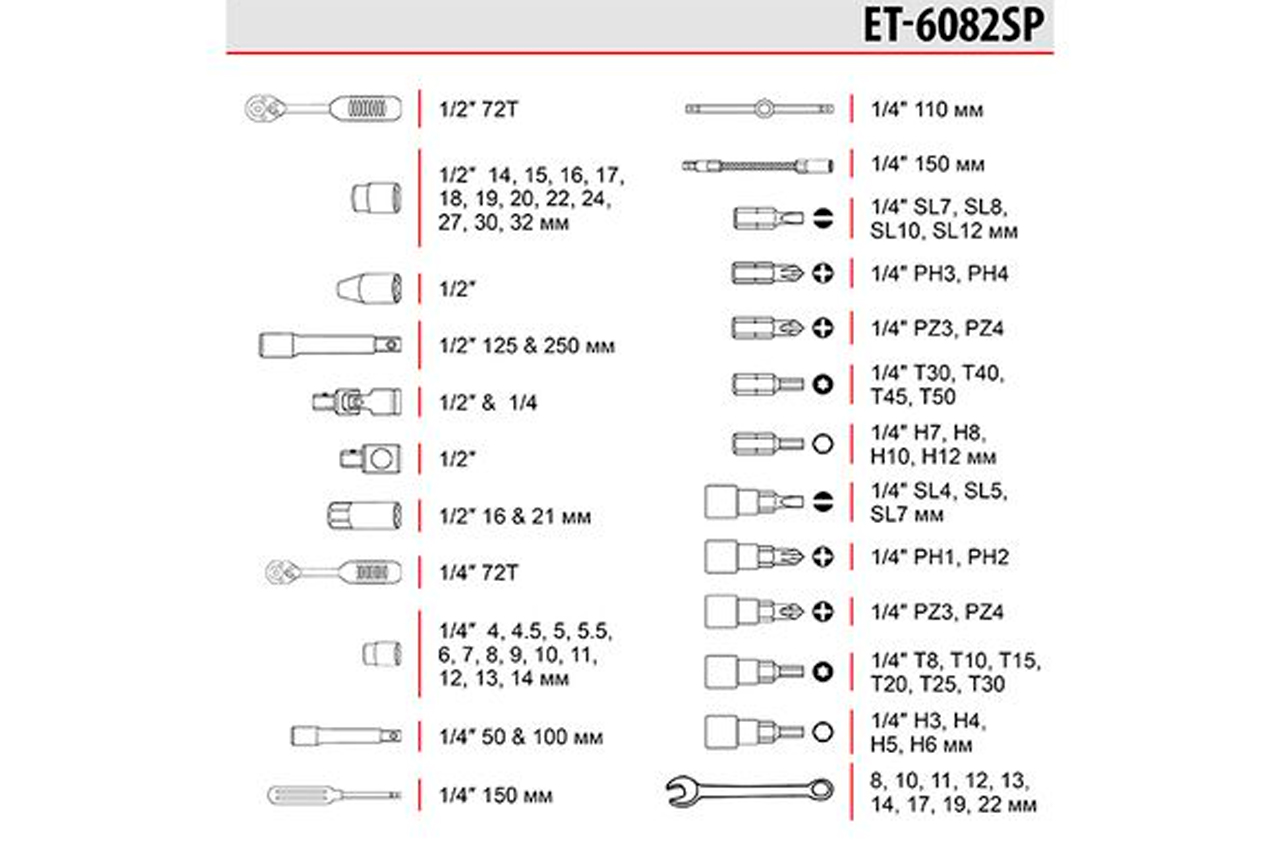 ET-6082SP

1/2" 72T

1/2" 14, 15, 16, 17, 18, 19, 20, 22, 24, 27, 30, 32 мм

1/2"

1/2" 125 & 250 мм

1/2" & 1/4

1/2"

1/2" 16 & 21 мм

1/4" 72T

1/4" 4, 4.5, 5, 5.5, 6, 7, 8, 9, 10, 11, 12, 13, 14 мм

1/4" 50 & 100 мм

1/4" 150 мм

1/4" 110 мм

1/4" 150 мм

1/4" SL7, SL8, SL10, SL12 мм

1/4" PH3, PH4

1/4" PZ3, PZ4

1/4" T30, T40, T45, T50

1/4" H7, H8, H10, H12 мм

1/4" SL4, SL5, SL7 мм

1/4" PH1, PH2

1/4" PZ3, PZ4

1/4" T8, T10, T15, T20, T25, T30

1/4" H3, H4, H5, H6 мм

8, 10, 11, 12, 13, 14, 17, 19, 22 мм