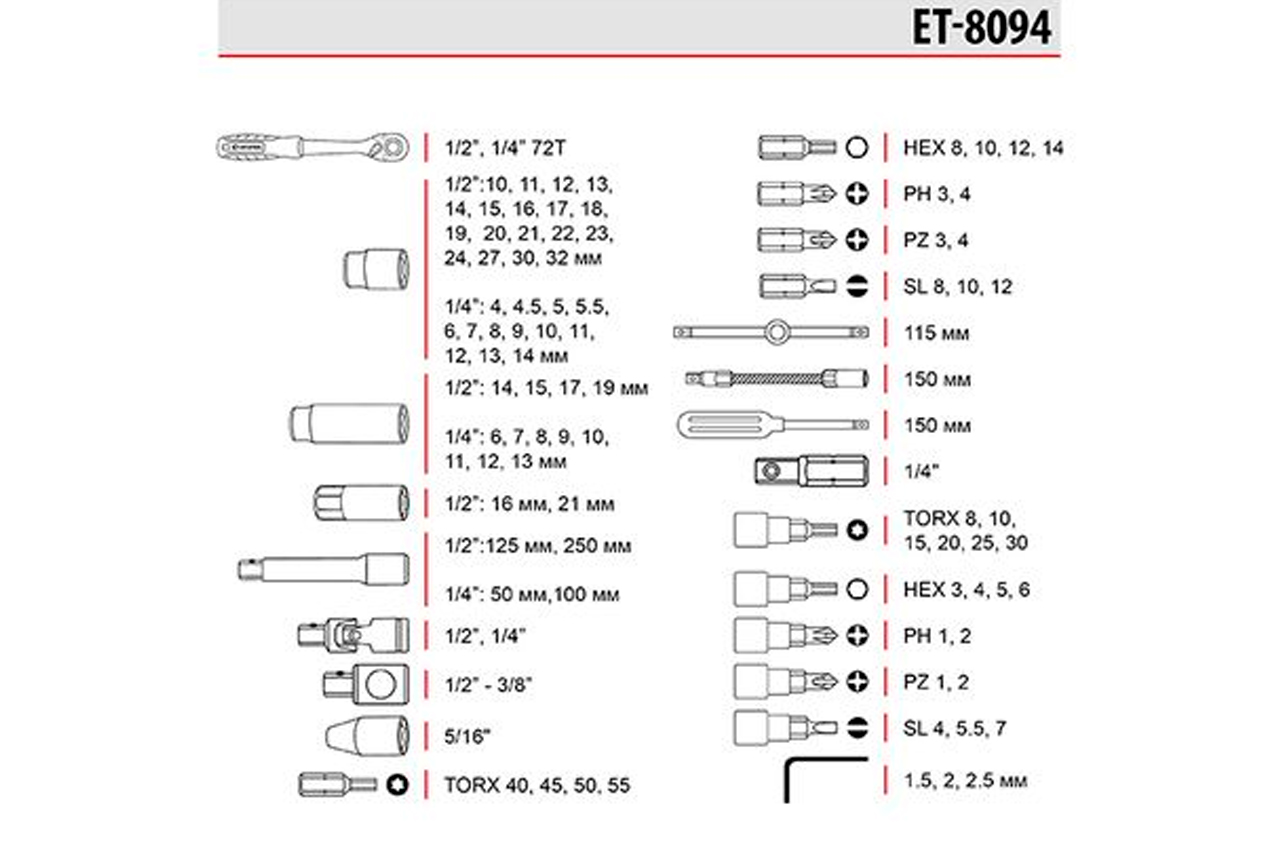 ET-8094

1/2", 1/4" 72T

1/2":10, 11, 12, 13, 14, 15, 16, 17, 18, 19, 20, 21, 22, 23, 24, 27, 30, 32 мм

1/4": 4, 4.5, 5, 5.5, 6, 7, 8, 9, 10, 11, 12, 13, 14 мм

1/2": 14, 15, 17, 19 мм

1/4": 6, 7, 8, 9, 10, 11, 12, 13 мм

1/2": 16 мм, 21 мм

1/2":125 мм, 250 мм

1/4": 50 мм,100 мм

1/2", 1/4"

1/2" - 3/8"

5/16"

TORX 40, 45, 50, 55

HEX 8, 10, 12, 14

PH 3, 4

PZ 3, 4

SL 8, 10, 12

115 мм

150 мм

150 мм

1/4"

TORX 8, 10, 15, 20, 25, 30

HEX 3, 4, 5, 6

PH 1, 2

PZ 1, 2

SL 4, 5.5, 7

1.5, 2, 2.5 мм