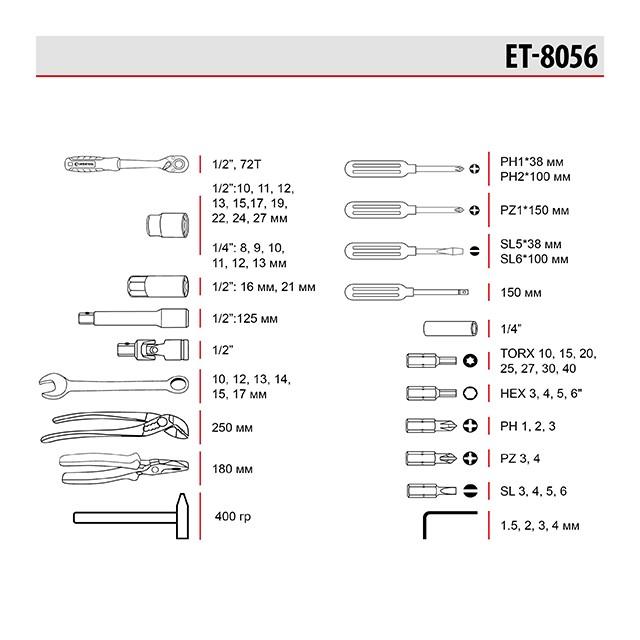 ET-8056

1/2", 72T

1/2":10, 11, 12, 13, 15,17, 19, 22, 24, 27 мм

1/4": 8, 9, 10, 11, 12, 13 мм

1/2": 16 мм, 21 мм

1/2":125 мм

1/2"

10, 12, 13, 14, 15, 17 мм

250 мм

180 мм

400 гр

PH1*38 мм
PH2*100 мм

PZ1*150 мм

SL5*38 мм
SL6*100 мм

150 мм

1/4"

TORX 10, 15, 20, 25, 27, 30, 40

HEX 3, 4, 5, 6"

PH 1, 2, 3

PZ 3, 4

SL 3, 4, 5, 6

1.5, 2, 3, 4 мм