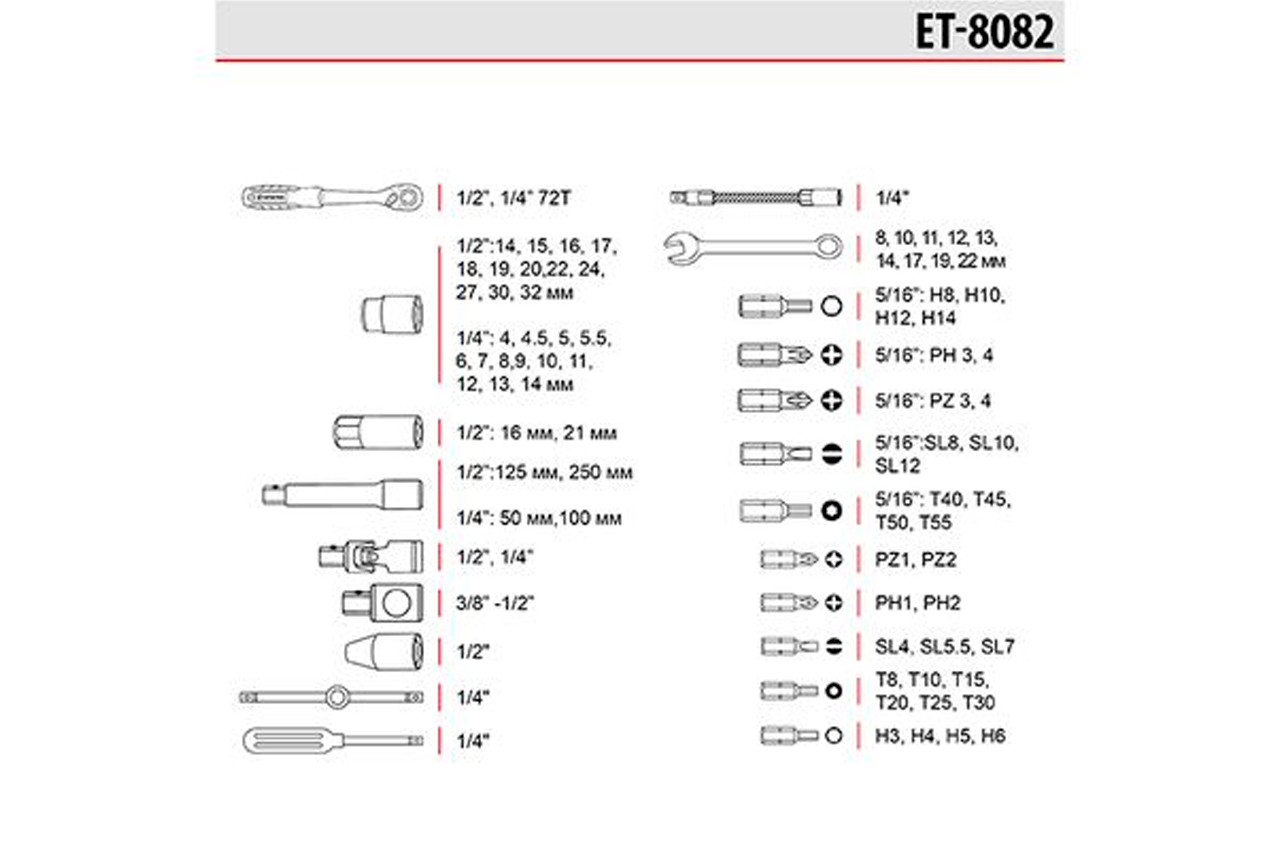 ET-8082

1/2", 1/4" 72T

1/2":14, 15, 16, 17, 18, 19, 20,22, 24, 27, 30, 32 мм

1/4": 4, 4.5, 5, 5.5, 6, 7, 8,9, 10, 11, 12, 13, 14 мм

1/2": 16 мм, 21 мм

1/2":125 мм, 250 мм

1/4": 50 мм,100 мм

1/2", 1/4"

3/8" -1/2"

1/2"

1/4"

1/4"

1/4"

8, 10, 11, 12, 13, 14, 17, 19, 22 мм

5/16": H8, H10, H12, H14

5/16": PH 3, 4

5/16": PZ 3, 4

5/16":SL8, SL10, SL12

5/16": T40, T45, T50, T55

PZ1, PZ2

PH1, PH2

SL4, SL5.5, SL7

T8, T10, T15, T20, T25, T30

H3, H4, H5, H6