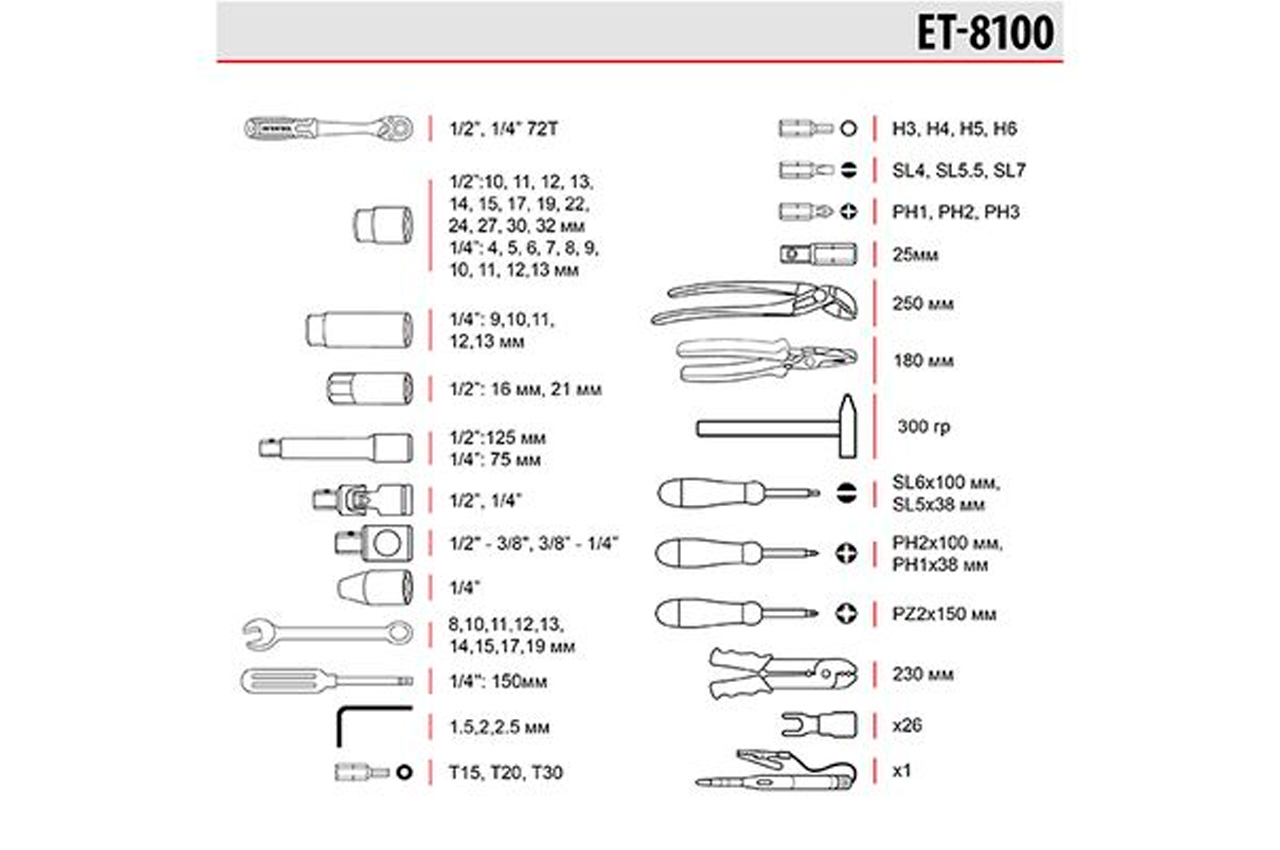 ET-8100

1/2", 1/4" 72T

1/2":10, 11, 12, 13, 14, 15, 17, 19, 22, 24, 27, 30, 32 мм
1/4": 4, 5, 6, 7, 8, 9, 10, 11, 12,13 мм

1/4": 9,10,11, 12,13 мм

1/2": 16 мм, 21 мм

1/2":125 мм
1/4": 75 мм

1/2", 1/4"

1/2" - 3/8", 3/8" - 1/4"

1/4"

8,10,11,12,13, 14,15,17,19 мм

1/4": 150мм

1.5,2,2.5 мм

T15, T20, T30

H3, H4, H5, H6

SL4, SL5.5, SL7

PH1, PH2, PH3

25мм

250 мм

180 мм

300 гр

SL6x100 мм, SL5x38 мм

PH2x100 мм, PH1x38 мм

PZ2x150 мм

230 мм

x26

x1