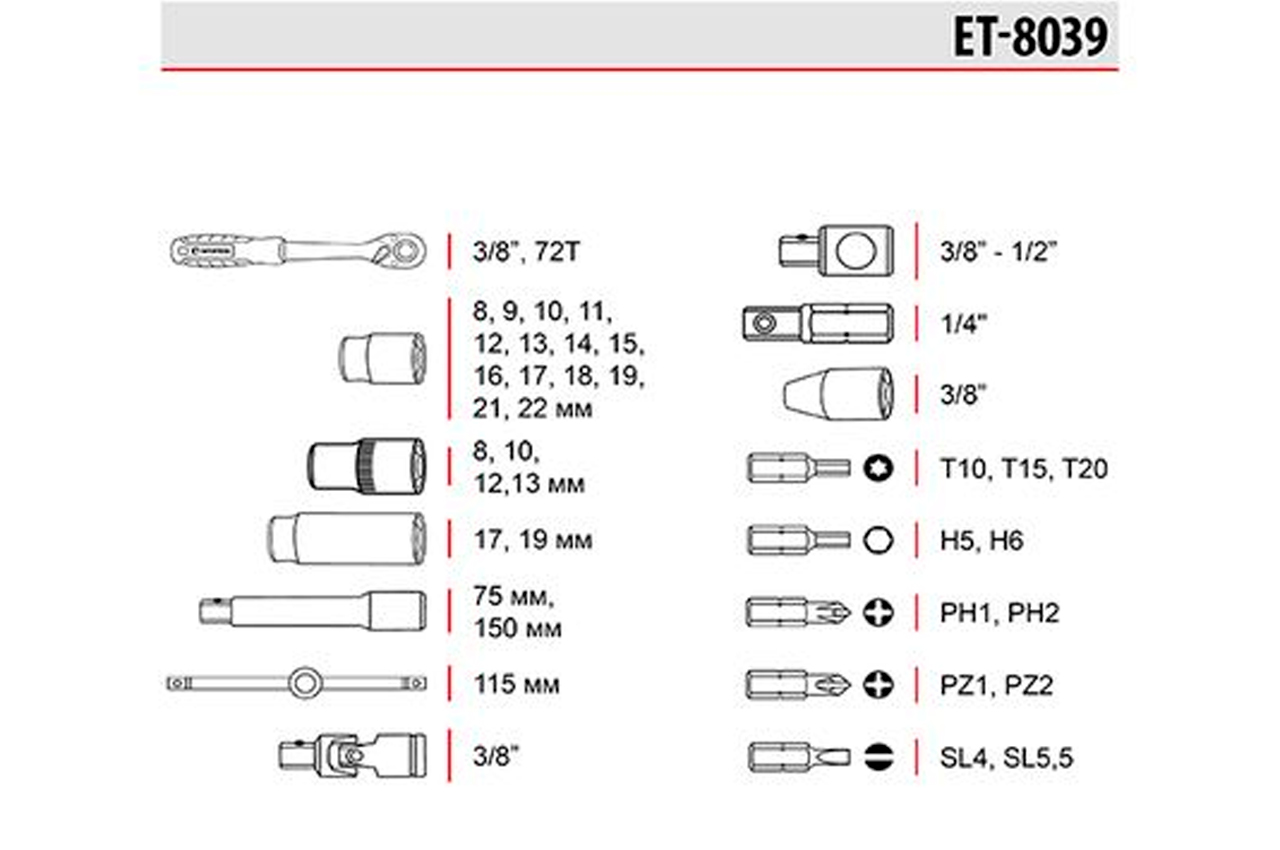 ET-8039

3/8", 72T

8, 9, 10, 11, 12, 13, 14, 15, 16, 17, 18, 19, 21, 22 мм

8, 10, 12,13 мм

17, 19 мм

75 мм, 150 мм

115 мм

3/8"

3/8" - 1/2"

1/4"

3/8"

T10, T15, T20

H5, H6

PH1, PH2

PZ1, PZ2

SL4, SL5,5