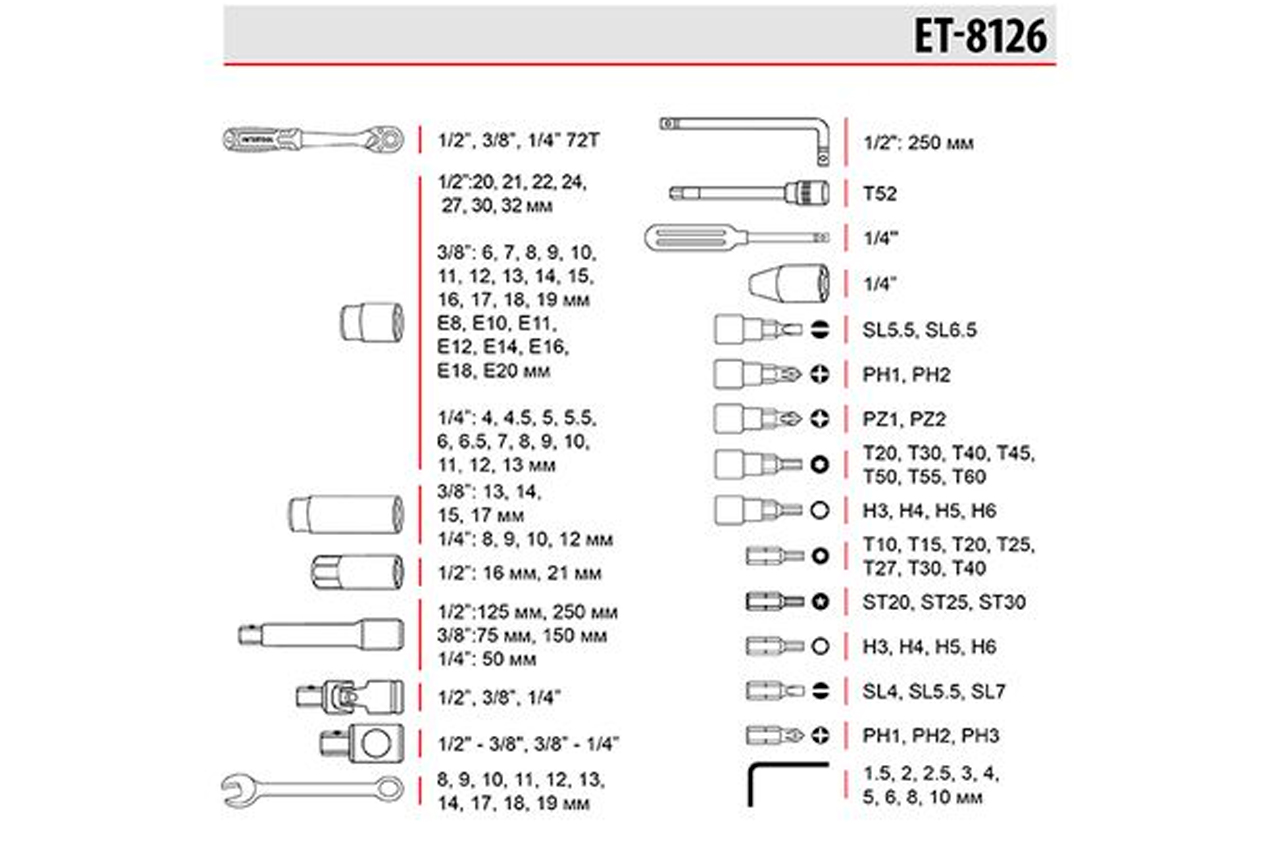 ET-8126

1/2", 3/8", 1/4" 72T

1/2":20, 21, 22, 24, 27, 30, 32 мм

3/8": 6, 7, 8, 9, 10, 11, 12, 13, 14, 15, 16, 17, 18, 19 мм
E8, E10, E11, E12, E14, E16, E18, E20 мм

1/4": 4, 4.5, 5, 5.5, 6, 6.5, 7, 8, 9, 10, 11, 12, 13 мм

3/8": 13, 14, 15, 17 мм
1/4": 8, 9, 10, 12 мм

1/2": 16 мм, 21 мм

1/2":125 мм, 250 мм
3/8":75 мм, 150 мм
1/4": 50 мм

1/2", 3/8", 1/4"

1/2" - 3/8", 3/8" - 1/4"

8, 9, 10, 11, 12, 13, 14, 17, 18, 19 мм

1/2": 250 мм

T52

1/4"'

1/4"

SL5.5, SL6.5

PH1, PH2

PZ1, PZ2

T20, T30, T40, T45, T50, T55, T60

H3, H4, H5, H6

T10, T15, T20, T25, T27, T30, T40

ST20, ST25, ST30

H3, H4, H5, H6

SL4, SL5.5, SL7

PH1, PH2, PH3

1.5, 2, 2.5, 3, 4, 5, 6, 8, 10 мм