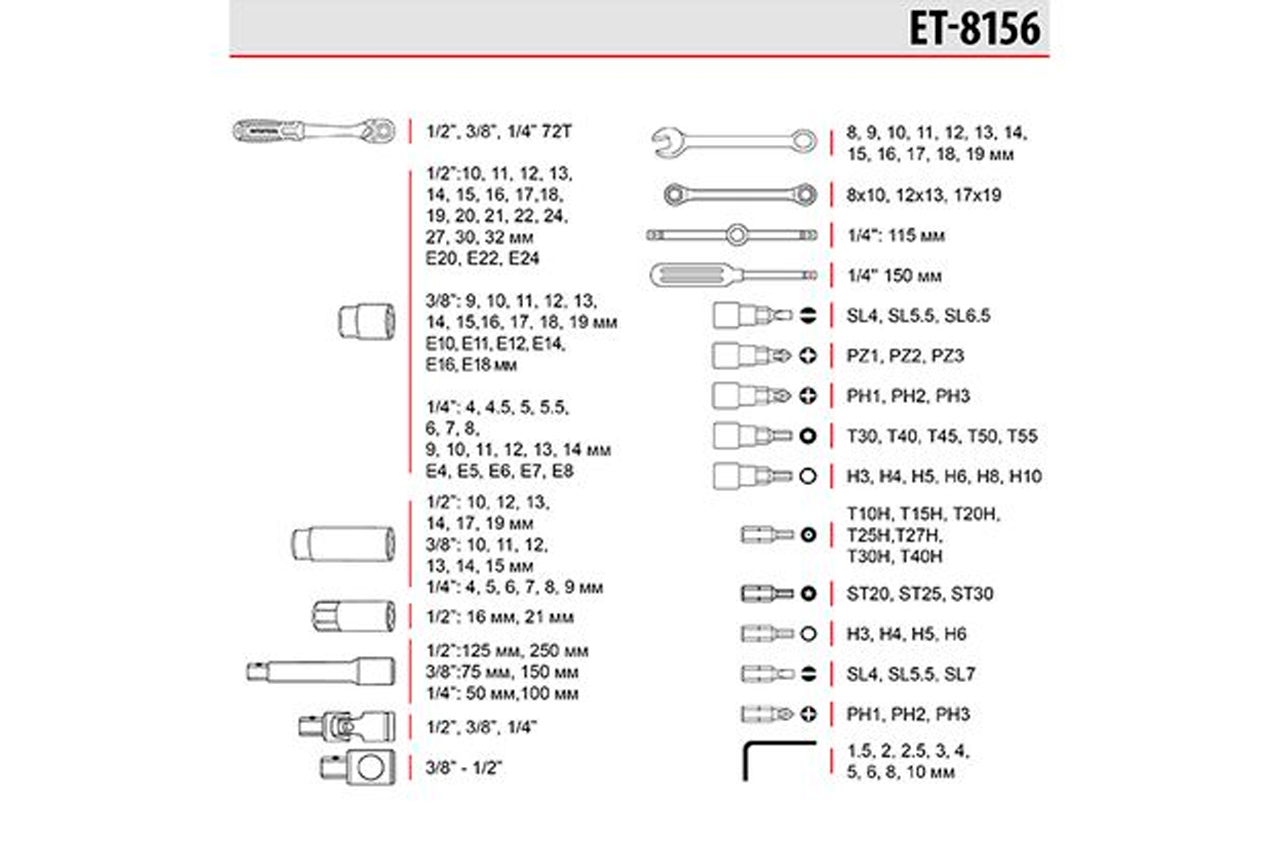 ET-8156

1/2", 3/8", 1/4" 72T

1/2":10, 11, 12, 13, 14, 15, 16, 17,18, 19, 20, 21, 22, 24, 27, 30, 32 мм
E20, E22, E24

3/8": 9, 10, 11, 12, 13, 14, 15,16, 17, 18, 19 мм
E10, E11, E12, E14, E16, E18 мм

1/4": 4, 4.5, 5, 5.5, 6, 7, 8, 9, 10, 11, 12, 13, 14 мм
E4, E5, E6, E7, E8

1/2": 10, 12, 13, 14, 17, 19 мм
3/8": 10, 11, 12, 13, 14, 15 мм
1/4": 4, 5, 6, 7, 8, 9 мм

1/2": 16 мм, 21 мм

1/2":125 мм, 250 мм
3/8":75 мм, 150 мм
1/4": 50 мм,100 мм

1/2", 3/8", 1/4"

3/8" - 1/2"

8, 9, 10, 11, 12, 13, 14, 15, 16, 17, 18, 19 мм

8x10, 12x13, 17x19

1/4": 115 мм

1/4" 150 мм

SL4, SL5.5, SL6.5

PZ1, PZ2, PZ3

PH1, PH2, PH3

T30, T40, T45, T50, T55

H3, H4, H5, H6, H8, H10

T10H, T15H, T20H, T25H,T27H, T30H, T40H

ST20, ST25, ST30

H3, H4, H5, H6

SL4, SL5.5, SL7

PH1, PH2, PH3

1.5, 2, 2.5, 3, 4, 5, 6, 8, 10 мм